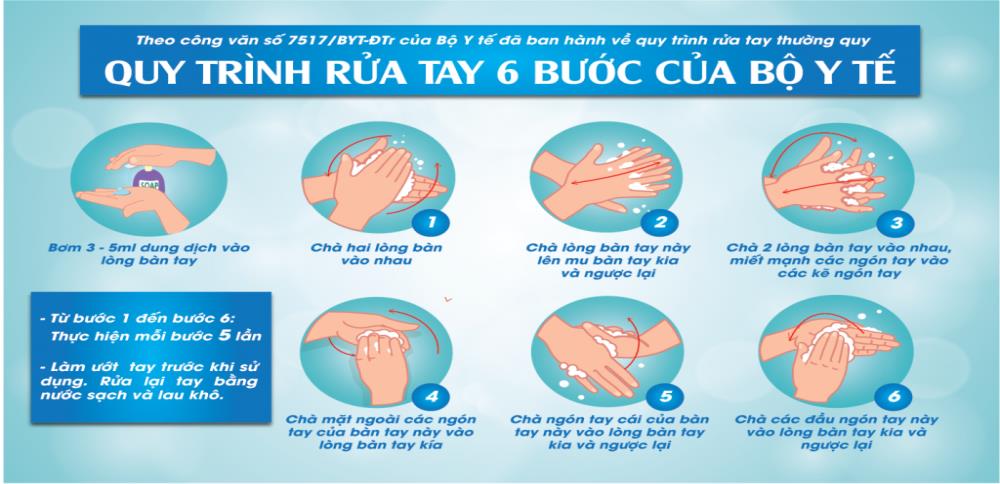 Theo công văn số 7517/BYT-ĐTr của Bộ Y tế đã ban hành về quy trình rửa tay thường quy

QUY TRÌNH RỬA TAY 6 BƯỚC CỦA BỘ Y TẾ

SOAP

Bơm 3 - 5ml dung dịch vào lòng bàn tay

1

Chà hai lòng bàn vào nhau

2

Chà lòng bàn tay này lên mu bàn tay kia và ngược lại

3

Chà 2 lòng bàn tay vào nhau, miết mạnh các ngón tay vào các kẽ ngón tay

- Từ bước 1 đến bước 6: Thực hiện mỗi bước 5 lần

- Làm ướt tay trước khi sử dụng. Rửa lại tay bằng nước sạch và lau khô.

4

Chà mặt ngoài các ngón tay của bàn tay này vào lòng bàn tay kia

5

Chà ngón tay cái của bàn tay này vào lòng bàn tay kia và ngược lại

6

Chà các đầu ngón tay này vào lòng bàn tay kia và ngược lại